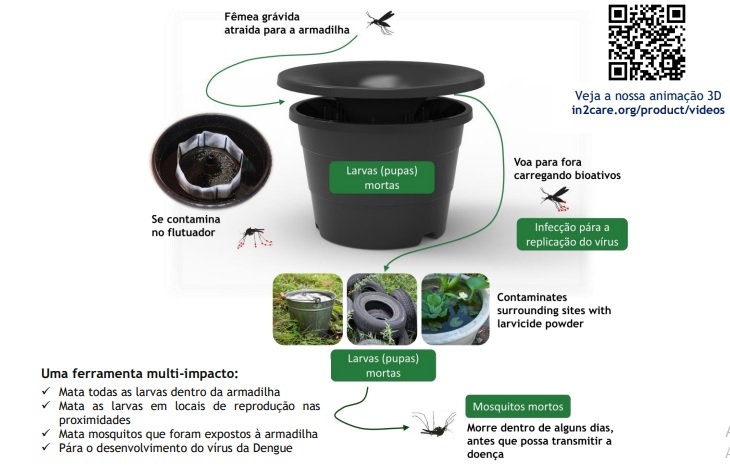 Fêmea grávida atraída para a armadilha

Veja a nossa animação 3D
in2care.org/product/videos

Larvas (pupas) mortas

Voa para fora carregando bioativos

Se contamina no flutuador

Infecção pára a replicação do vírus

Contaminates surrounding sites with larvicide powder

Larvas (pupas) mortas

Uma ferramenta multi-impacto:
✓ Mata todas as larvas dentro da armadilha
✓ Mata as larvas em locais de reprodução nas proximidades
✓ Mata mosquitos que foram expostos à armadilha
✓ Pára o desenvolvimento do vírus da Dengue

Mosquitos mortos

Morre dentro de alguns dias, antes que possa transmitir a doença